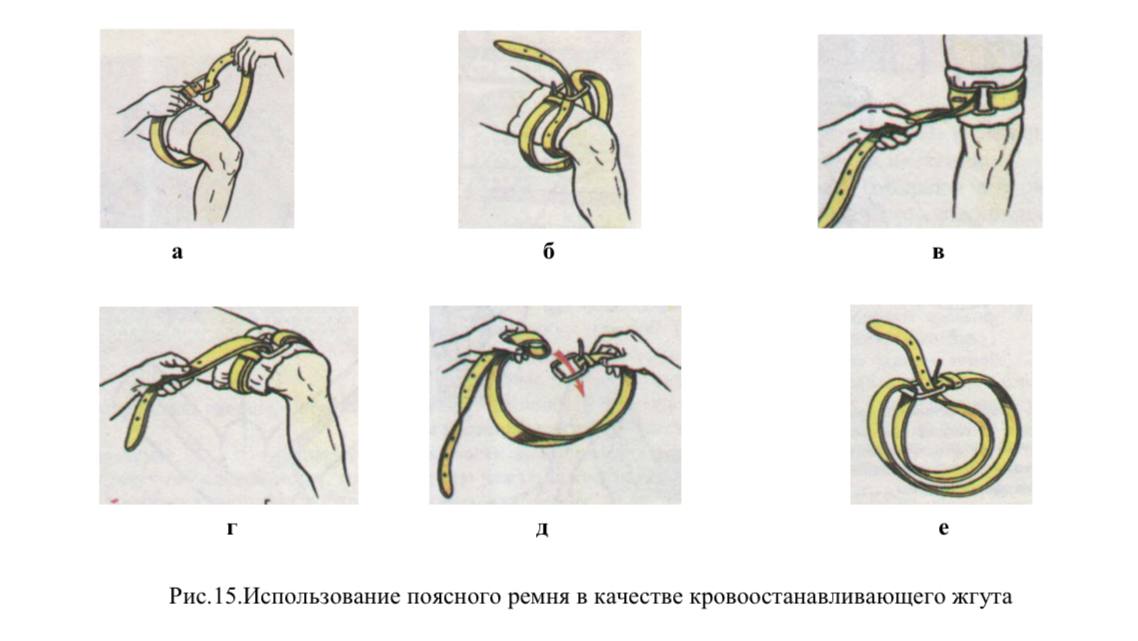 а

б

в

г

д

е

Рис.15.Использование поясного ремня в качестве кровоостанавливающего жгута